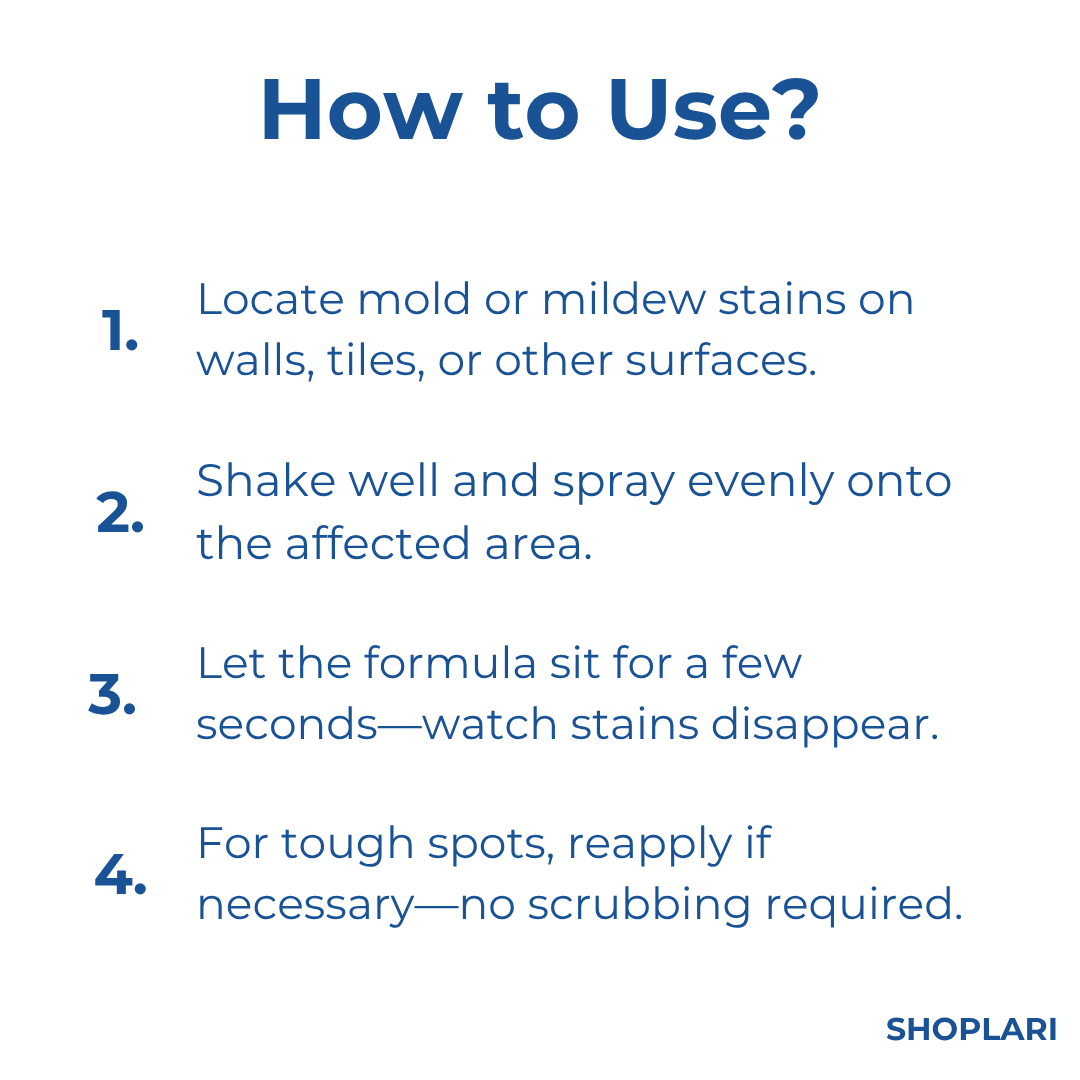 How to Use?

1. Locate mold or mildew stains on walls, tiles, or other surfaces.

2. Shake well and spray evenly onto the affected area.

3. Let the formula sit for a few seconds—watch stains disappear.

4. For tough spots, reapply if necessary—no scrubbing required.

SHOPLARI